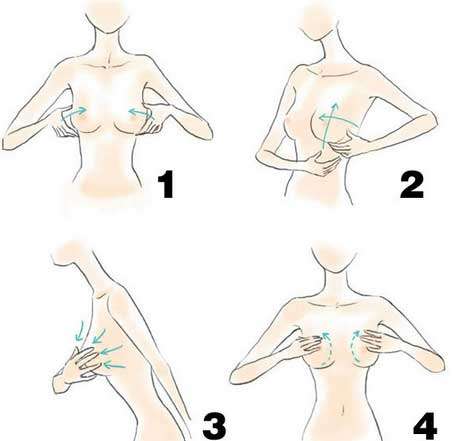 1
2
3
4